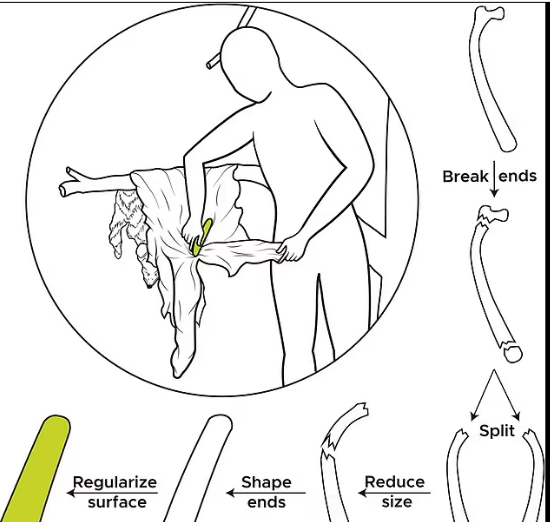 Break ends

Split

Reduce size

Shape ends

Regularize surface