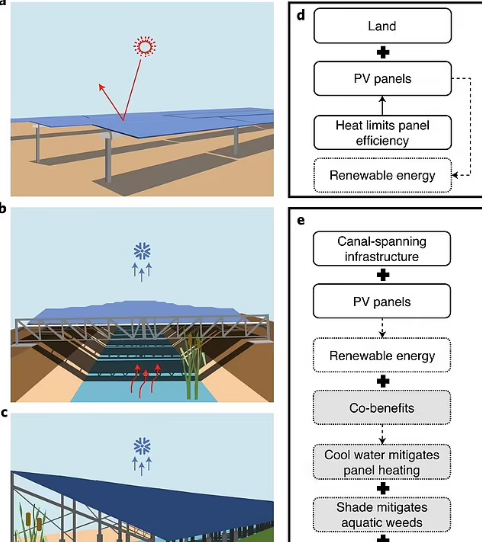 a

b

c

d

Land

PV panels

Heat limits panel efficiency

Renewable energy

e

Canal-spanning infrastructure

PV panels

Renewable energy

Co-benefits

Cool water mitigates panel heating

Shade mitigates aquatic weeds